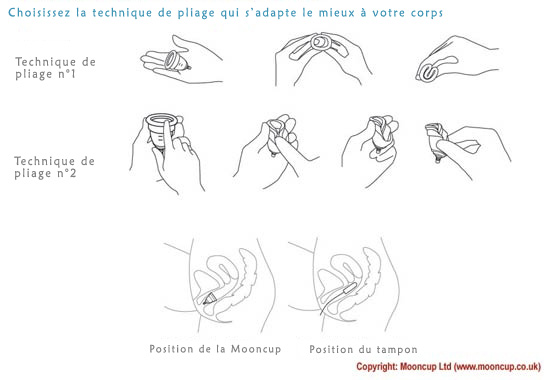 Choisissez la technique de pliage qui s'adapte le mieux à votre corps

Technique de pliage n°1

Technique de pliage n°2

Position de la Mooncup

Position du tampon

Copyright: Mooncup Ltd (www.mooncup.co.uk)